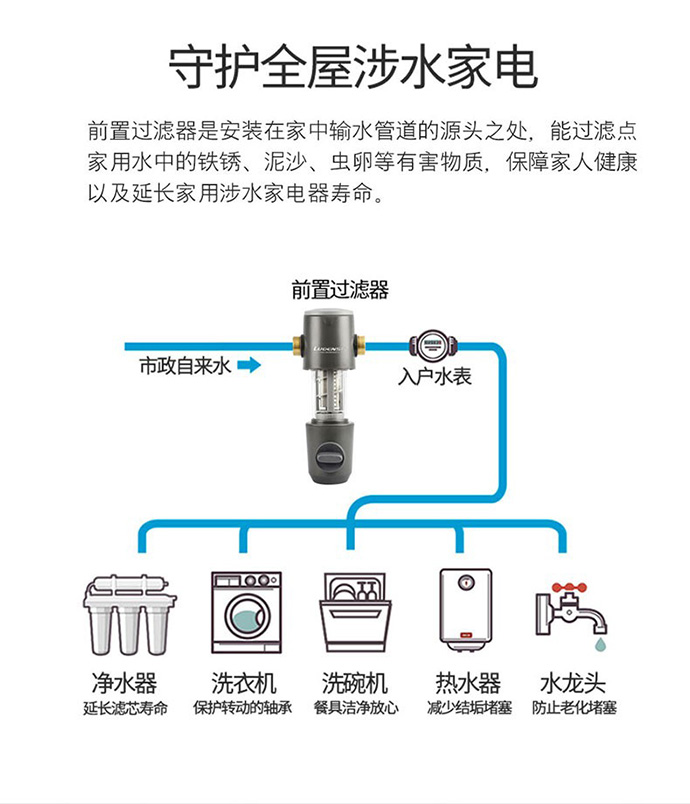 守护全屋涉水家电

前置过滤器是安装在家中输水管道的源头之处，能过滤点家用水中的铁锈、泥沙、虫卵等有害物质，保障家人健康以及延长家用涉水家电器寿命。

前置过滤器

市政自来水

入户水表

净水器
延长滤芯寿命

洗衣机
保护转动的轴承

洗碗机
餐具洁净放心

热水器
减少结垢堵塞

水龙头
防止老化堵塞